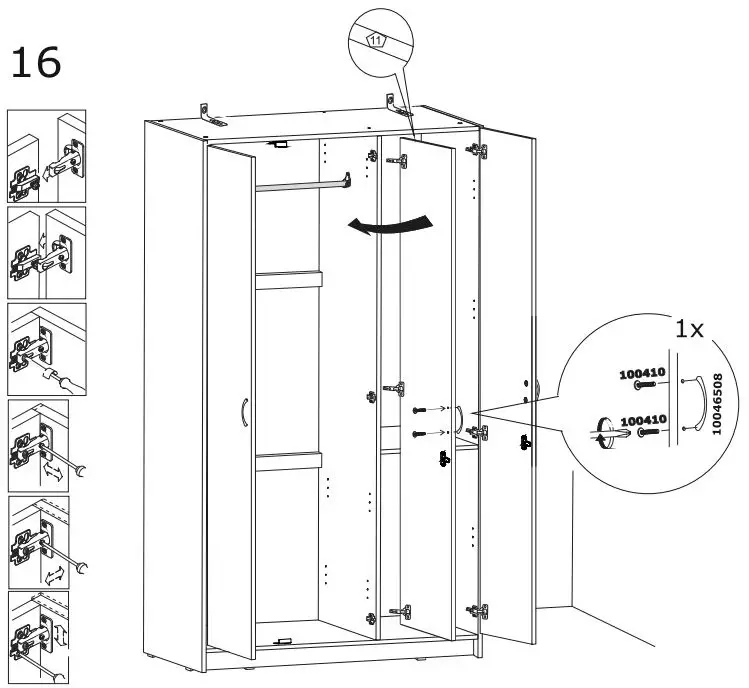 16

11

1x

100410

100410

10046508