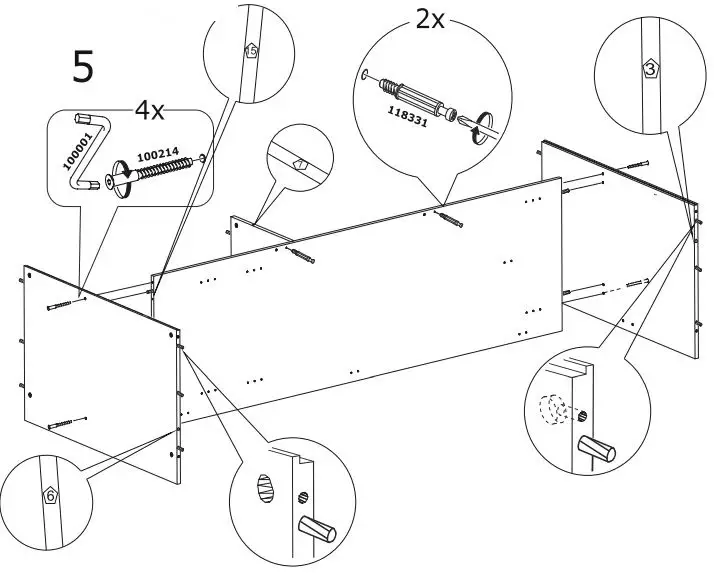 5

4x

100001

100214

15

7

2x

118331

3

6