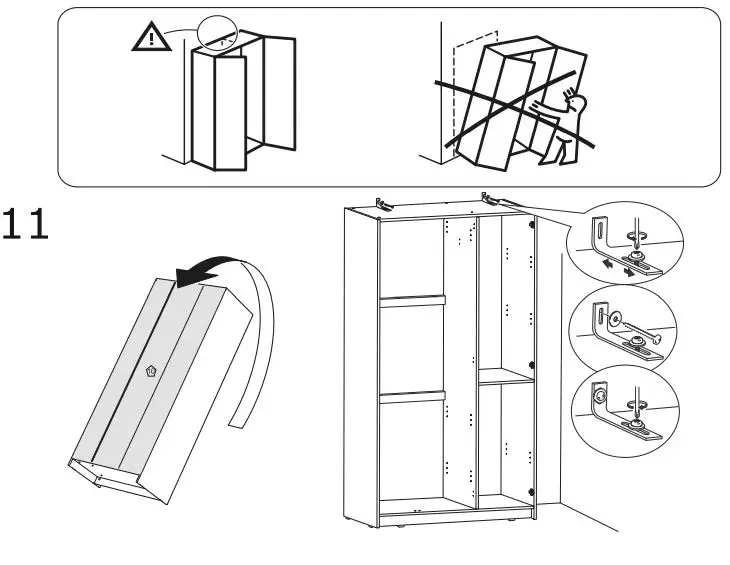 11