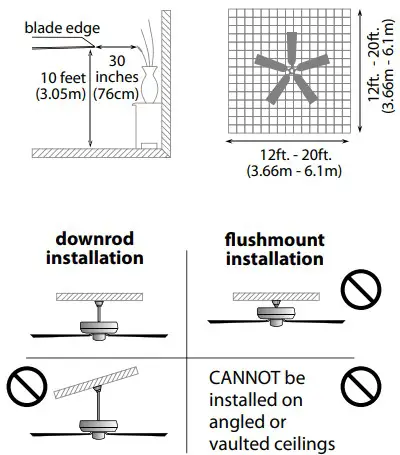 blade edge

10 feet (3.05m)

30 inches (76cm)

12ft. - 20ft. (3.66m - 6.1m)

12ft. - 20ft. (3.66m - 6.1m)

downrod installation

flushmount installation

CANNOT be installed on angled or vaulted ceilings