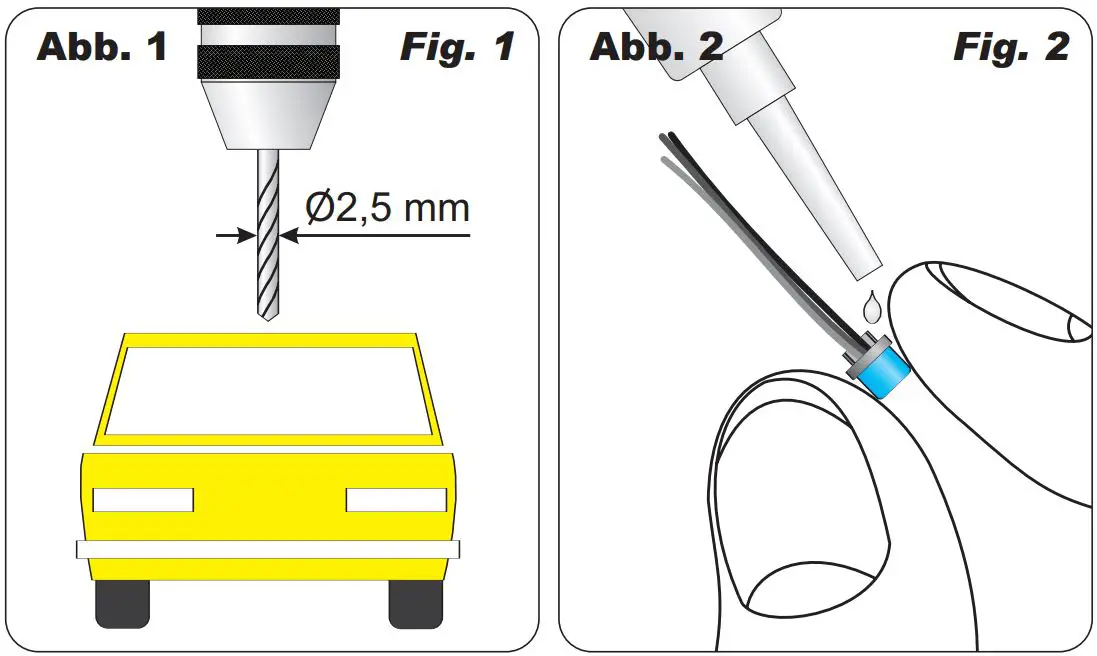 Abb. 1 Fig. 1

Ø2,5 mm

Abb. 2 Fig. 2