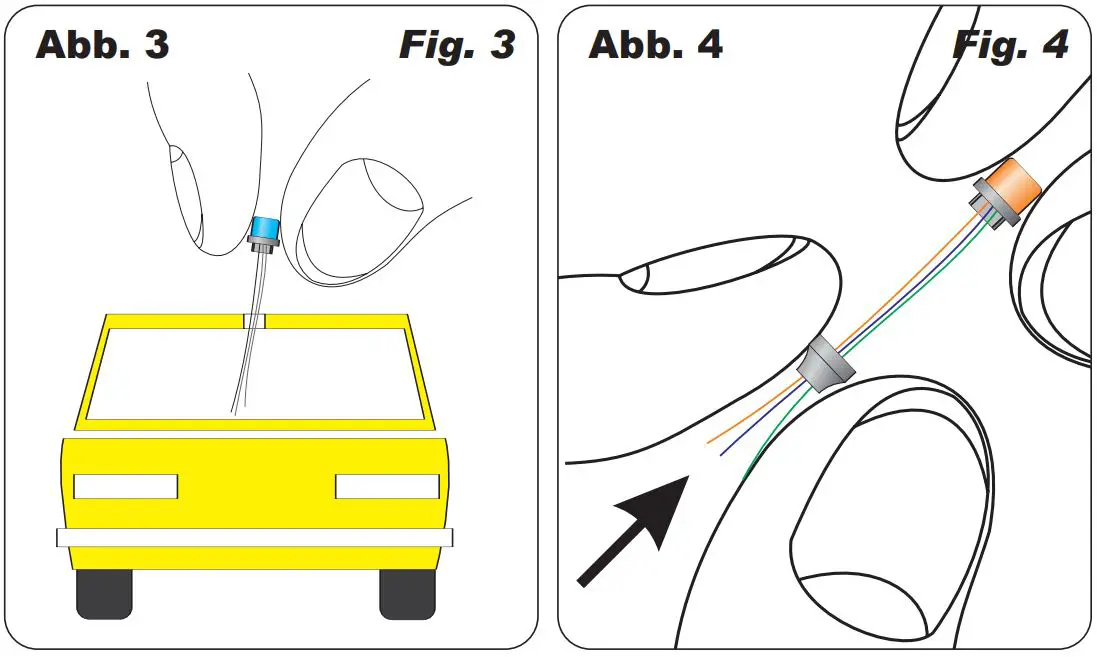 Abb. 3 Fig. 3

Abb. 4 Fig. 4