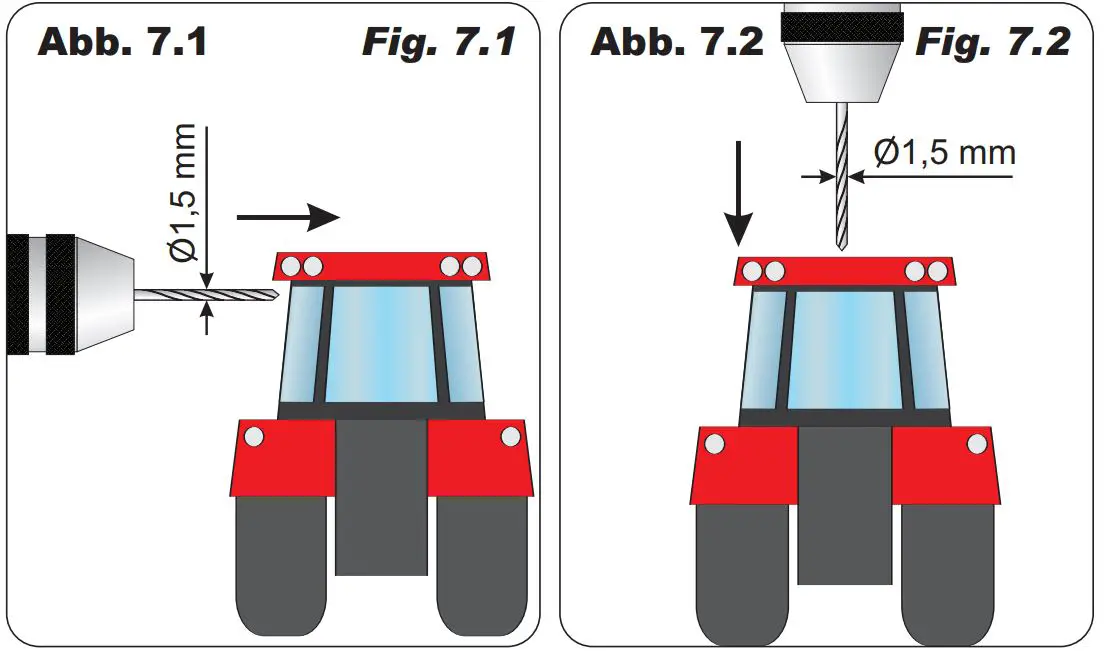 Abb. 7.1 Fig. 7.1

Ø1,5 mm

Abb. 7.2 Fig. 7.2

Ø1,5 mm