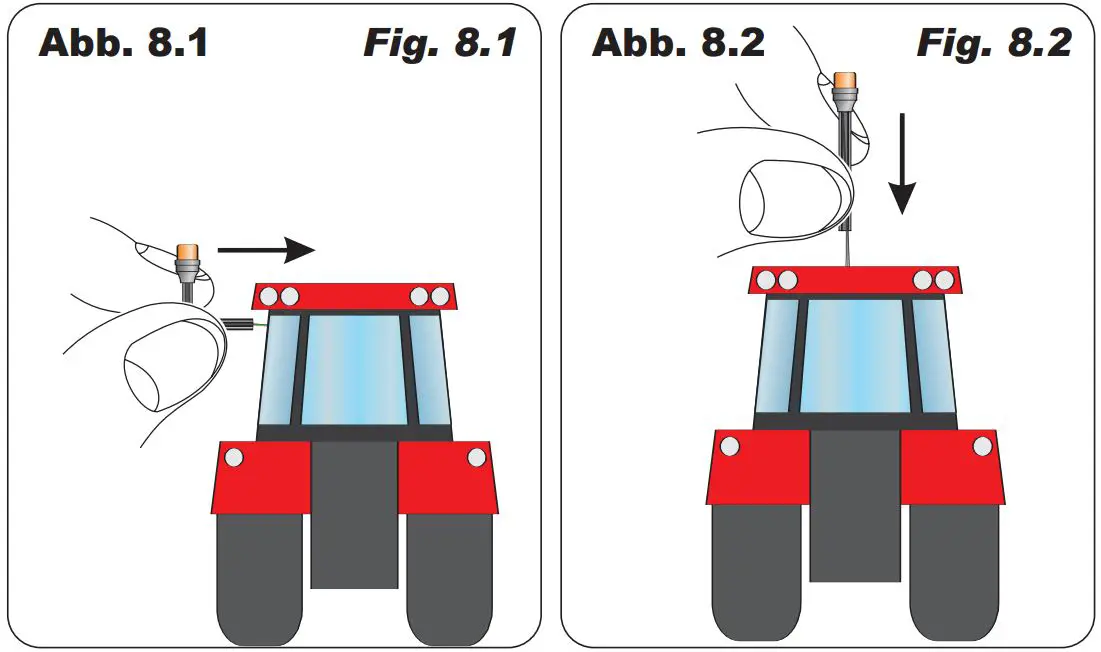 Abb. 8.1 Fig. 8.1

Abb. 8.2 Fig. 8.2