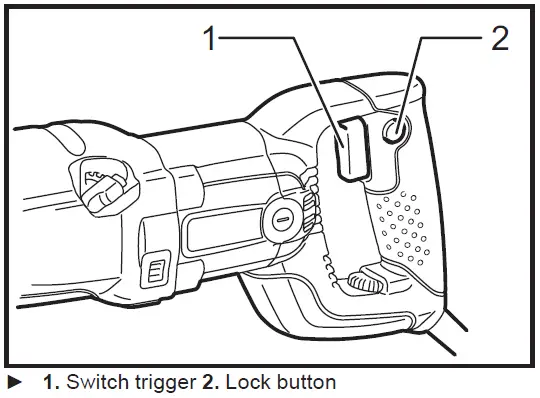 1
2

► 1. Switch trigger 2. Lock button