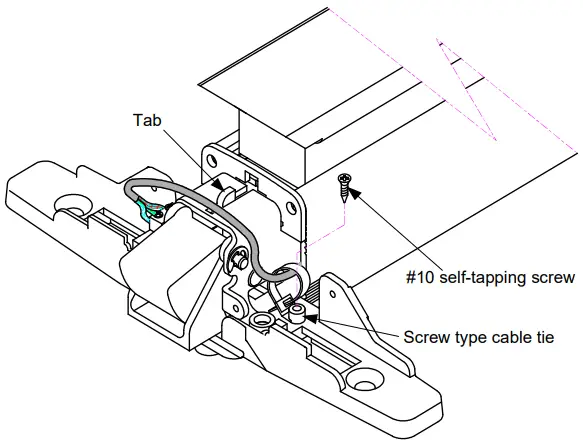 Tab

#10 self-tapping screw

Screw type cable tie