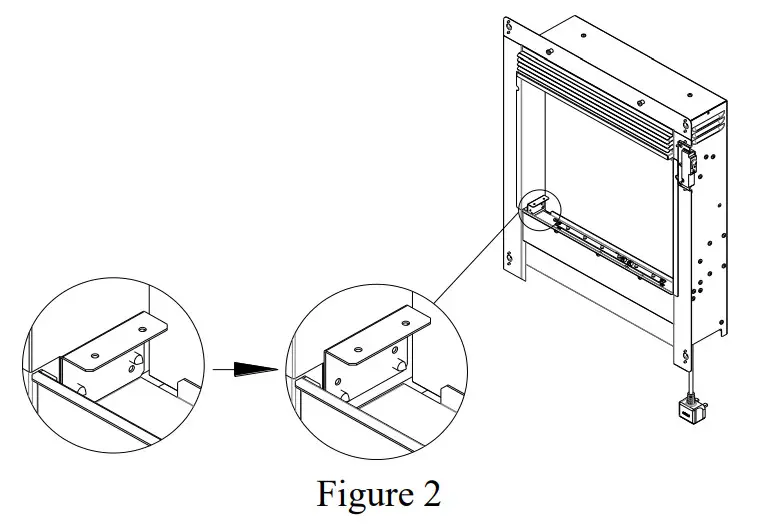 Figure 2