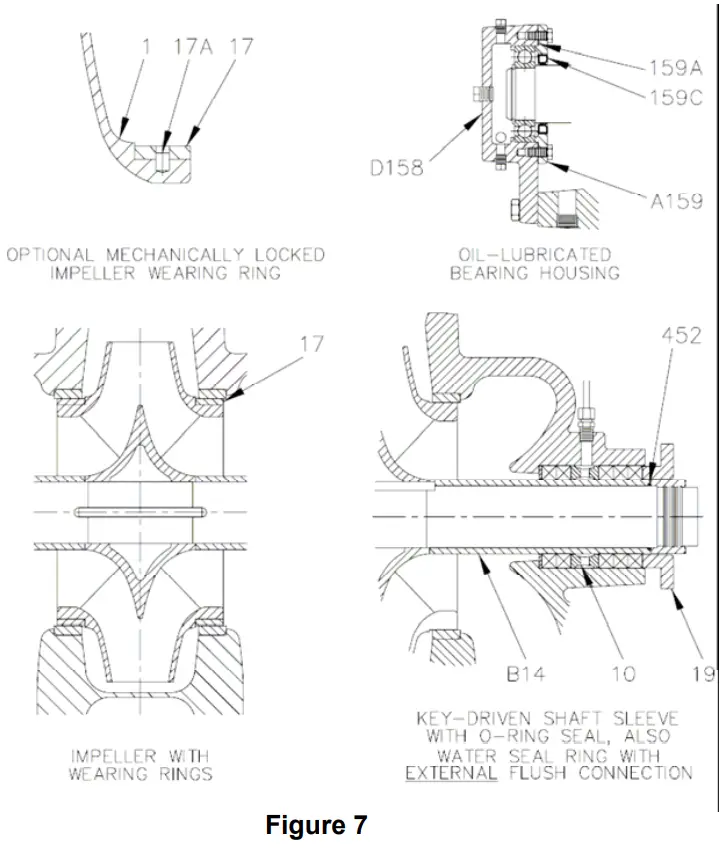 1 17A 17

OPTIONAL MECHANICALLY LOCKED IMPELLER WEARING RING

159A
159C
D158
A159

OIL-LUBRICATED BEARING HOUSING

17

IMPELLER WITH WEARING RINGS

452

B14 10 19

KEY-DRIVEN SHAFT SLEEVE WITH O-RING SEAL, ALSO WATER SEAL RING WITH EXTERNAL FLUSH CONNECTION

Figure 7