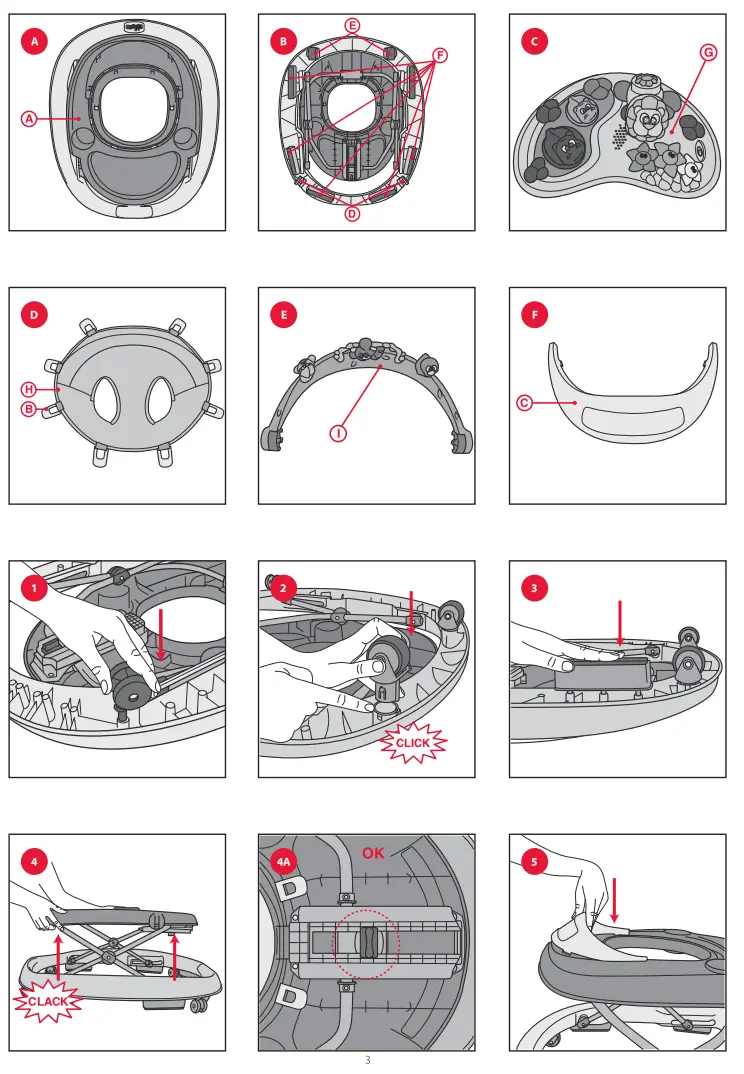 A
A

B
E
F
D

C
G

D
H
B

E
I

F
C

1

2
CLICK

3

4
CLACK

4A
OK

5

3