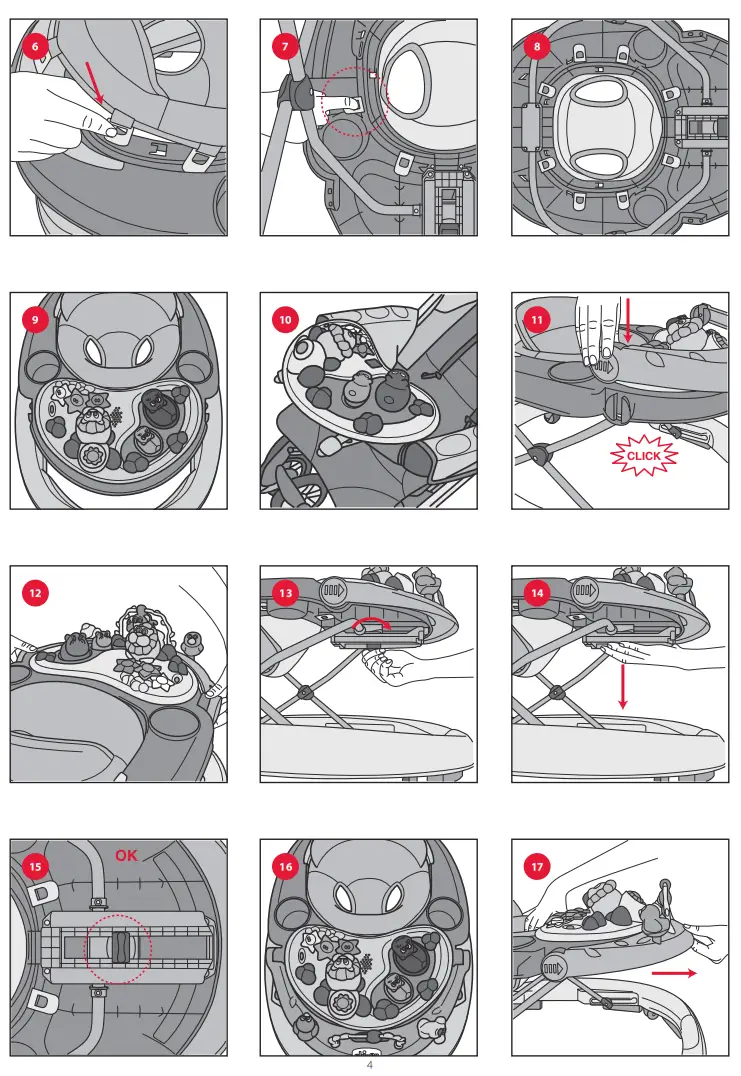 6

7

8

9

10

11

CLICK

12

13

14

15

OK

16

17

4