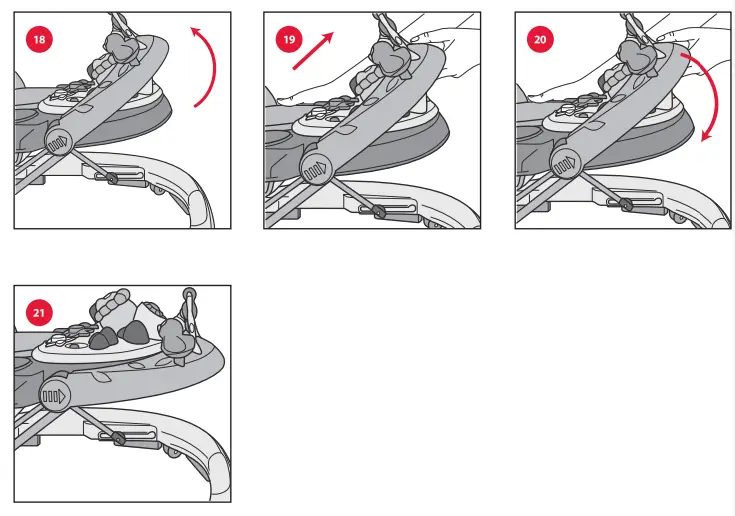 18

19

20

21