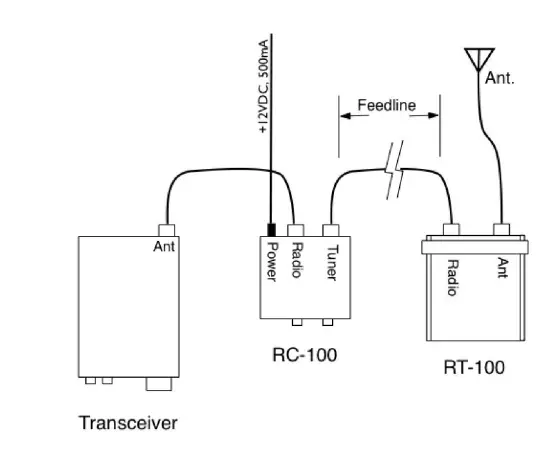 +12VDC, 500mA

Ant.

Feedline

Ant

Power

Radio

Tuner

Radio

Ant

RC-100

RT-100

Transceiver