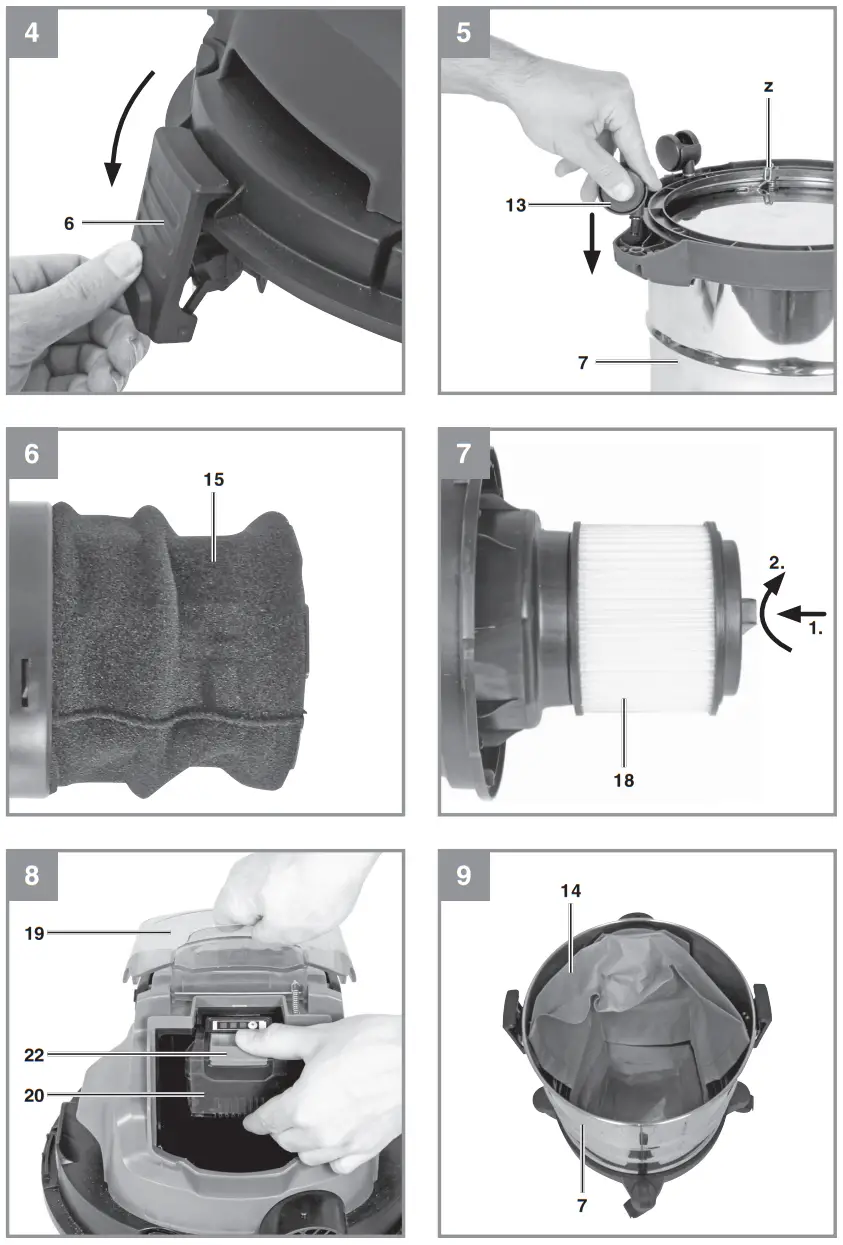 4

6

5

z

13

7

6

15

7

2.

1.

18

8

19

22

20

9

14

7