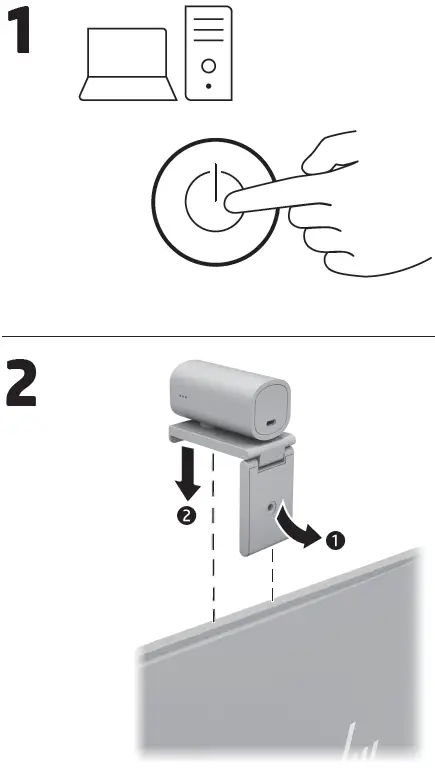 1

2

2

1