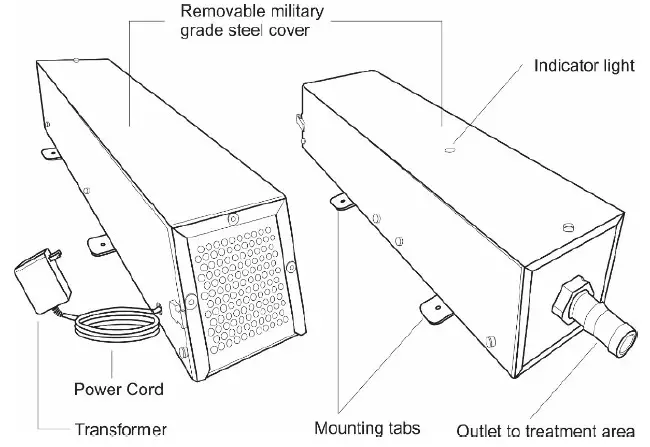 Removable military grade steel cover

Indicator light

Power Cord

Transformer

Mounting tabs

Outlet to treatment area