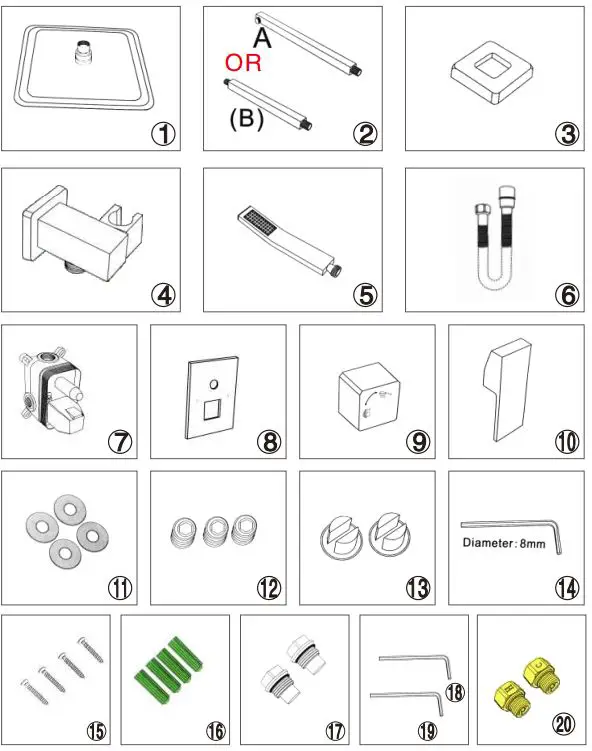 ①

A
OR
(B)
②

③

④

⑤

⑥

⑦

⑧

⑨

⑩

⑪

⑫

⑬

Diameter: 8mm
⑭

⑮

⑯

⑰

⑱
⑲

⑳