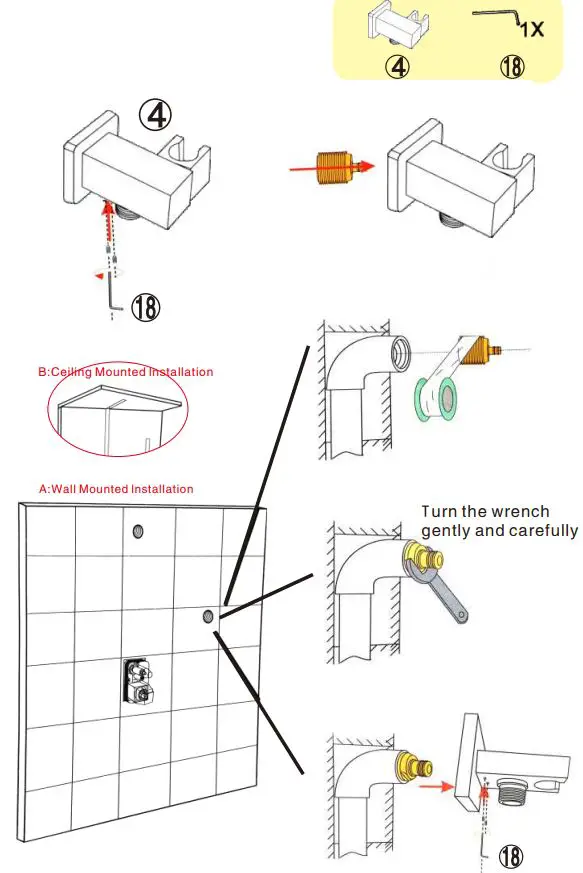 1X

④ ⑱

④

⑱

B:Ceiling Mounted Installation

A:Wall Mounted Installation

Turn the wrench gently and carefully

⑱