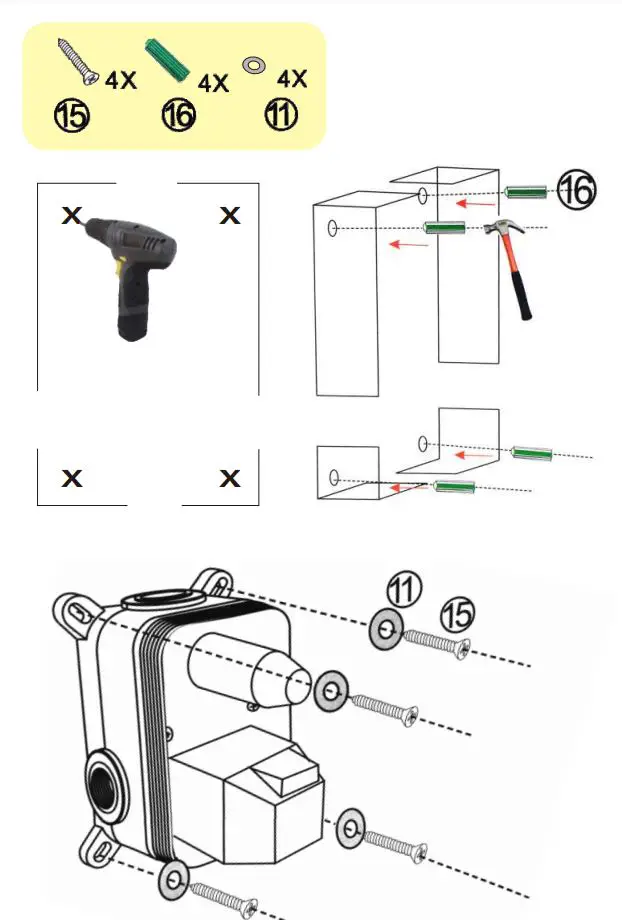 4X 4X 4X
15 16 11

X X

X X

16

11
15