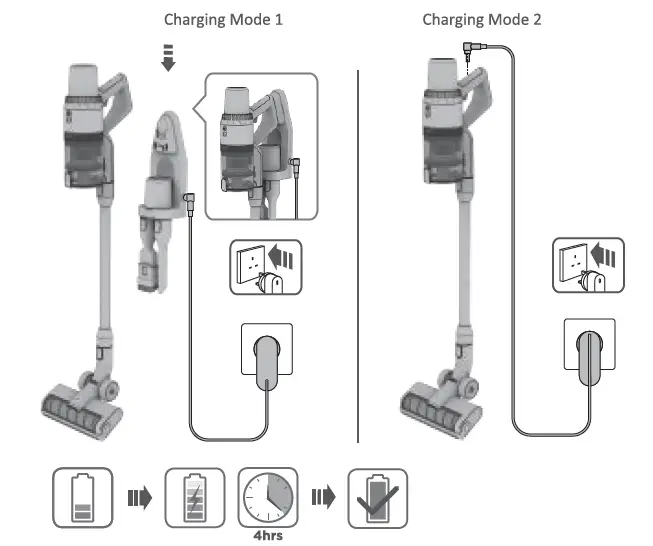 Charging Mode 1

Charging Mode 2

4hrs