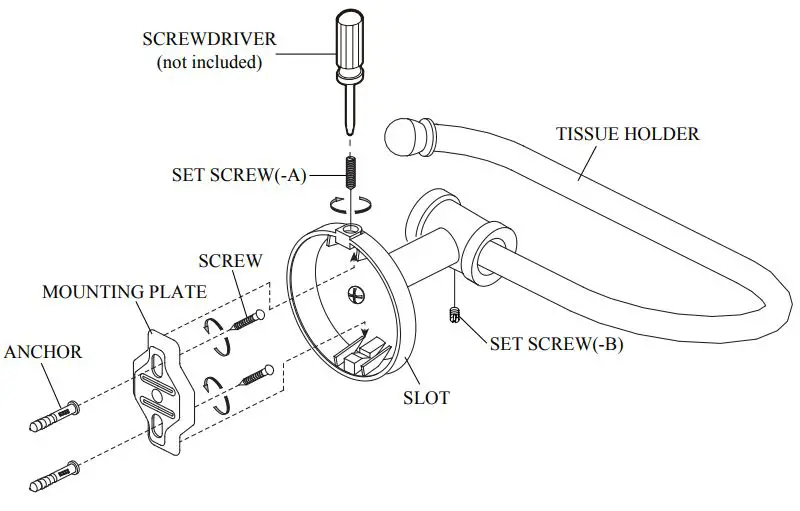 SCREWDRIVER
(not included)

TISSUE HOLDER

SET SCREW(-A)

SCREW

MOUNTING PLATE

ANCHOR

SET SCREW(-B)

SLOT