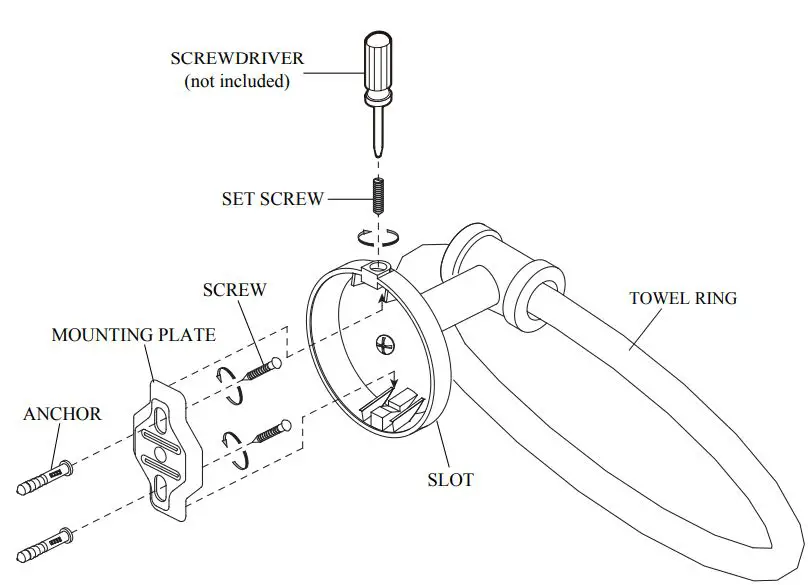 SCREWDRIVER
(not included)

SET SCREW

SCREW

TOWEL RING

MOUNTING PLATE

ANCHOR

SLOT