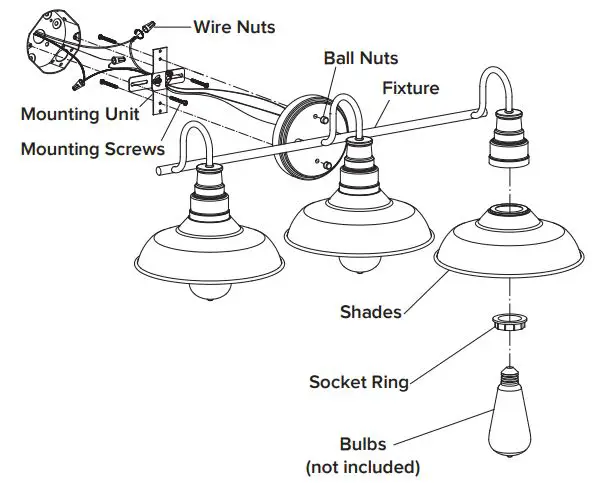 Wire Nuts
Ball Nuts
Fixture
Mounting Unit
Mounting Screws
Shades
Socket Ring
Bulbs
(not included)