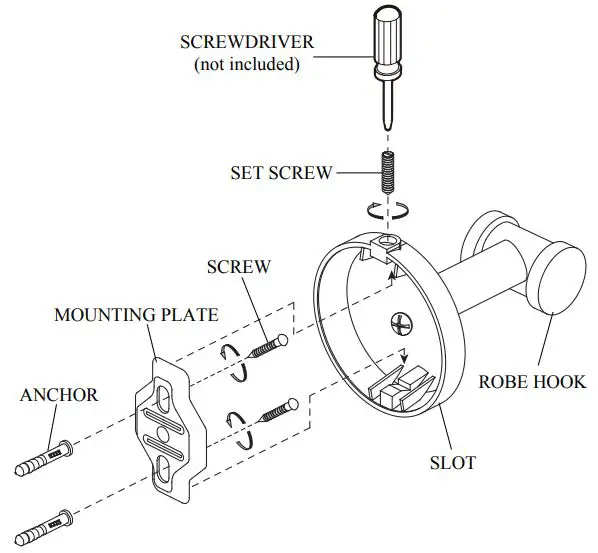 SCREWDRIVER
(not included)

SET SCREW

SCREW

MOUNTING PLATE

ANCHOR

ROBE HOOK

SLOT