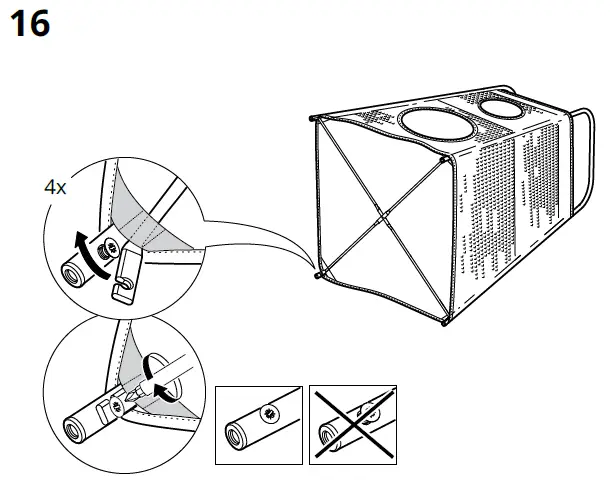 16

4x