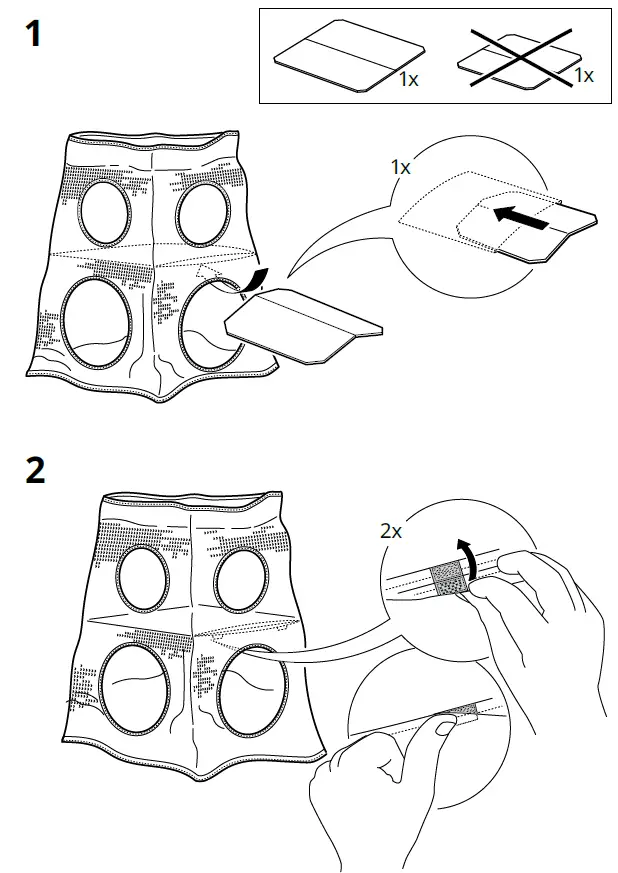 1

1x

1x

1x

2

2x