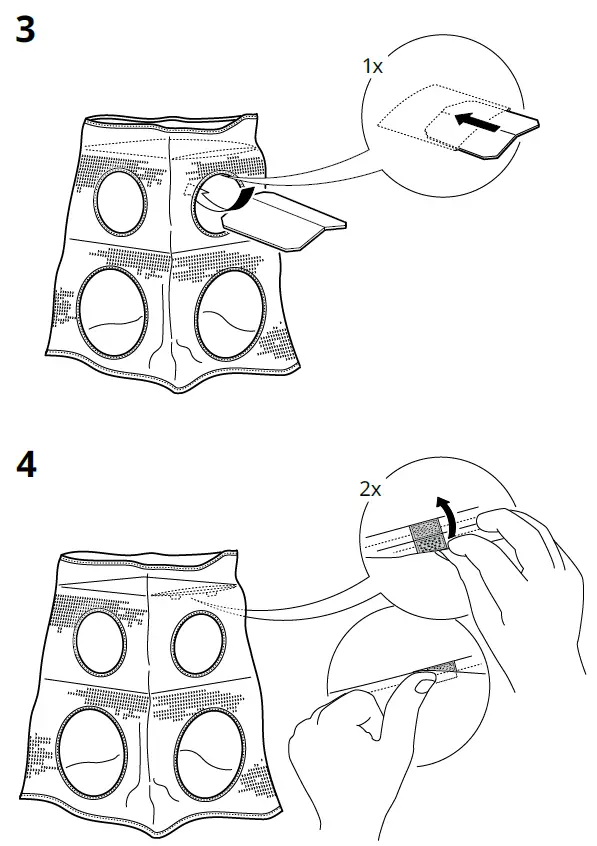 3

1x

4

2x