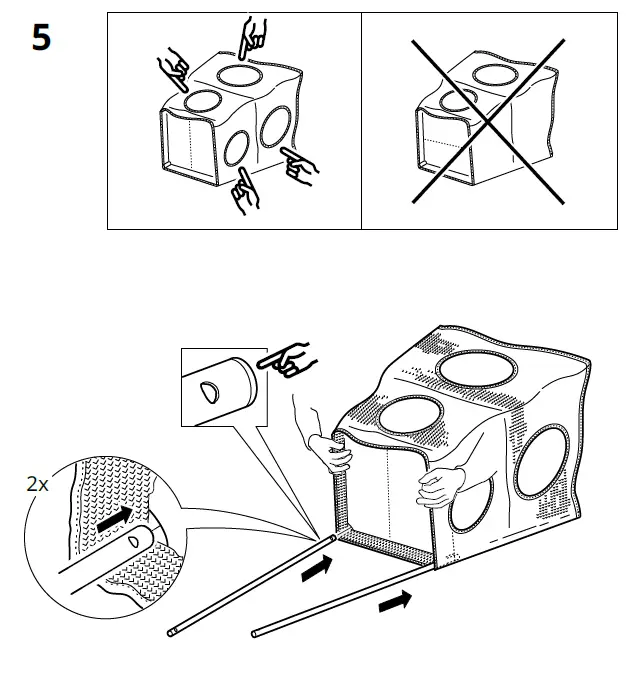 5

2x