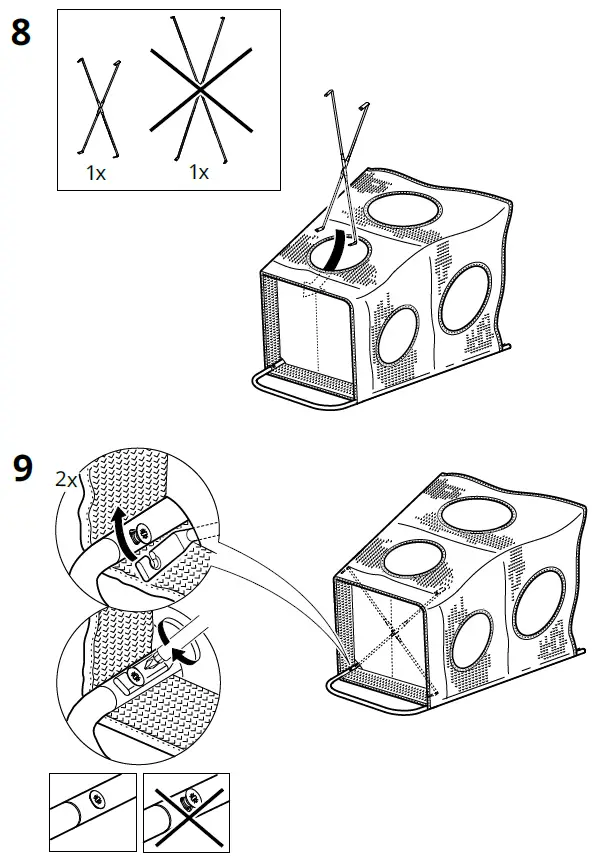 8

1x

1x

9

2x