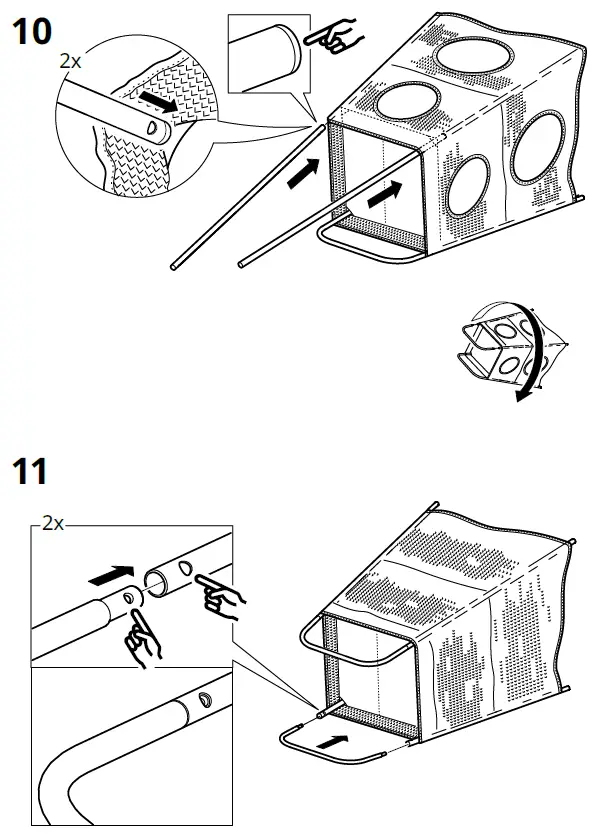 10

2x

11

2x