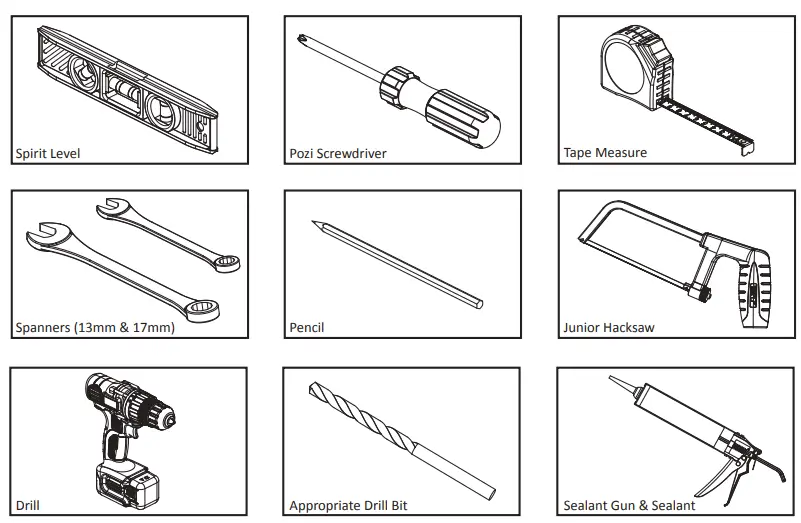 Spirit Level

Pozi Screwdriver

Tape Measure

Spanners (13mm & 17mm)

Pencil

Junior Hacksaw

Drill

Appropriate Drill Bit

Sealant Gun & Sealant