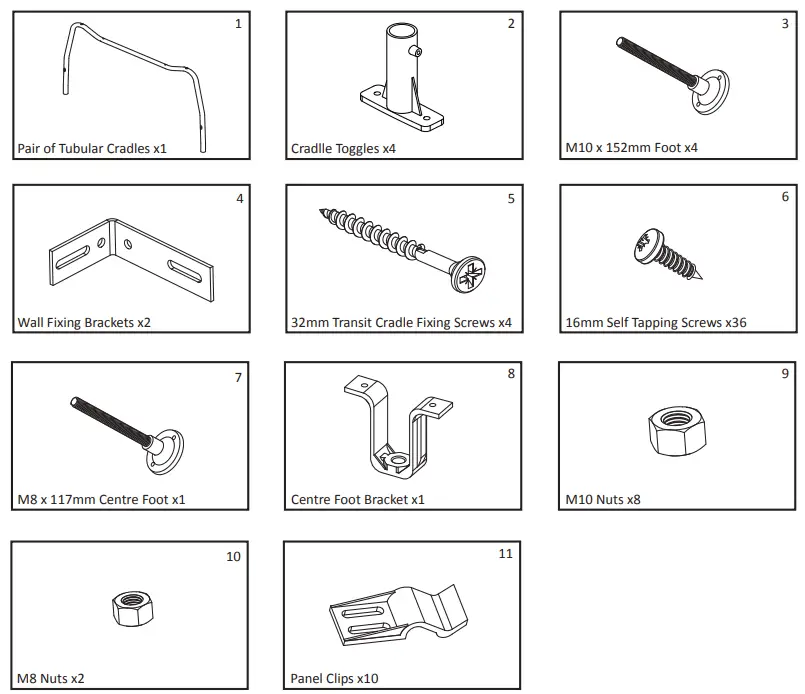 1
Pair of Tubular Cradles x1

2
Cradlle Toggles x4

3
M10 x 152mm Foot x4

4
Wall Fixing Brackets x2

5
32mm Transit Cradle Fixing Screws x4

6
16mm Self Tapping Screws x36

7
M8 x 117mm Centre Foot x1

8
Centre Foot Bracket x1

9
M10 Nuts x8

10
M8 Nuts x2

11
Panel Clips x10