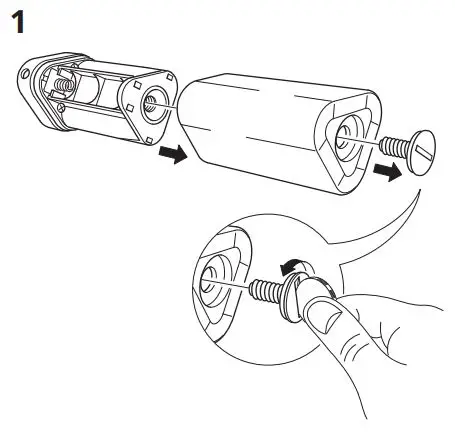 1