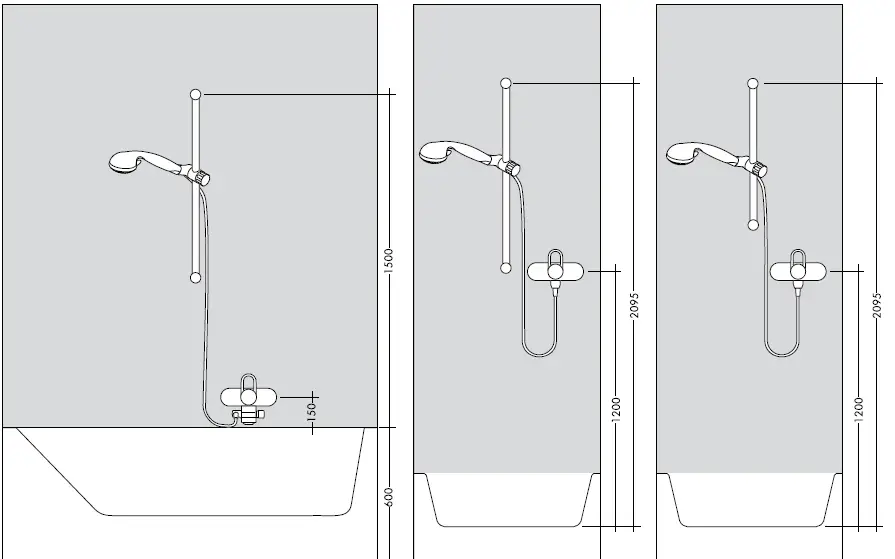 1500
150
600
2095
1200
2095
1200