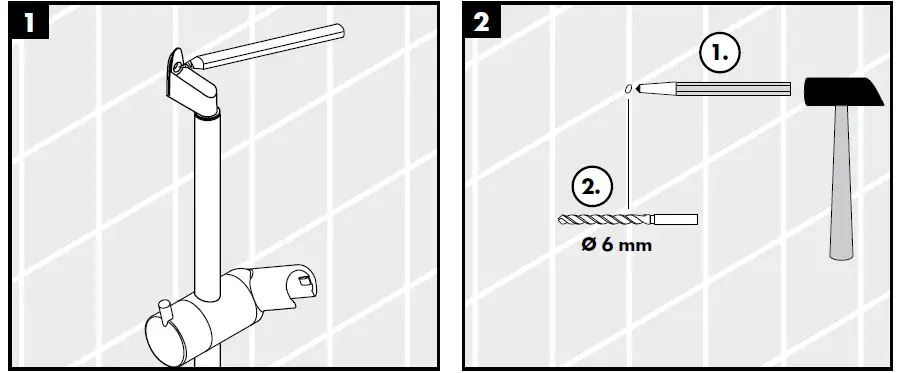 1

2

1.

2.

Ø 6 mm