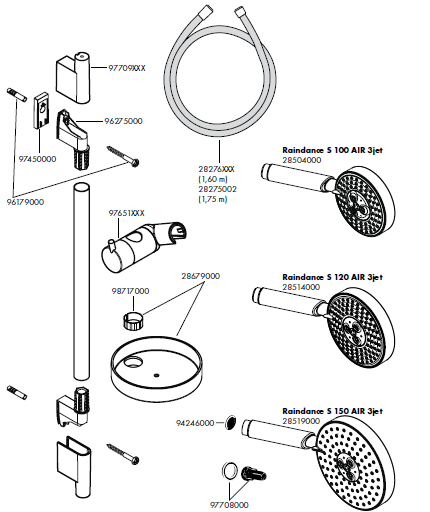 97709XXX

96275000

97450000

96179000

28276XXX
(1,60 m)
28275002
(1,75 m)

Raindance S 100 AIR 3jet
28504000

97651XXX

28679000

98717000

Raindance S 120 AIR 3jet
28514000

Raindance S 150 AIR 3jet
28519000

94246000

97708000