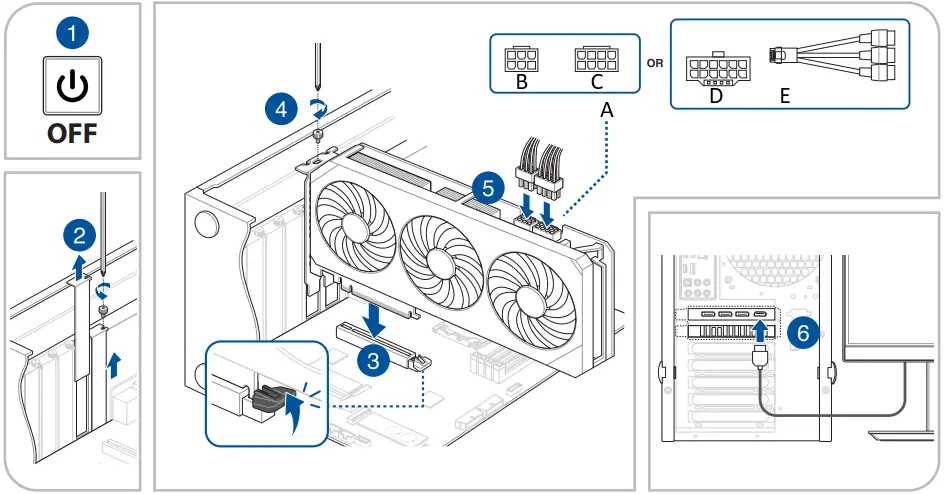 1

OFF

2

4

B C

OR

D E

A

5

3

6