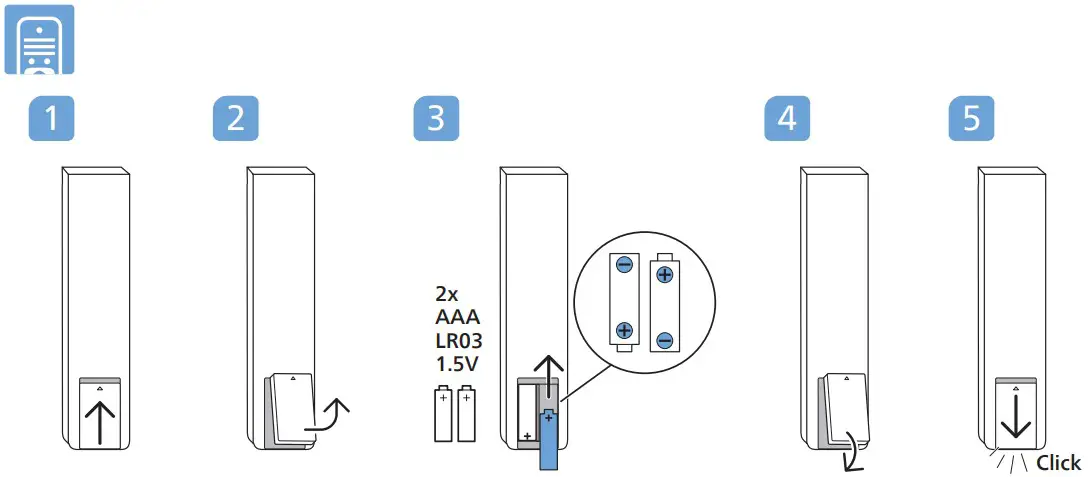 1

2

3

2x
AAA
LR03
1.5V

4

5

Click