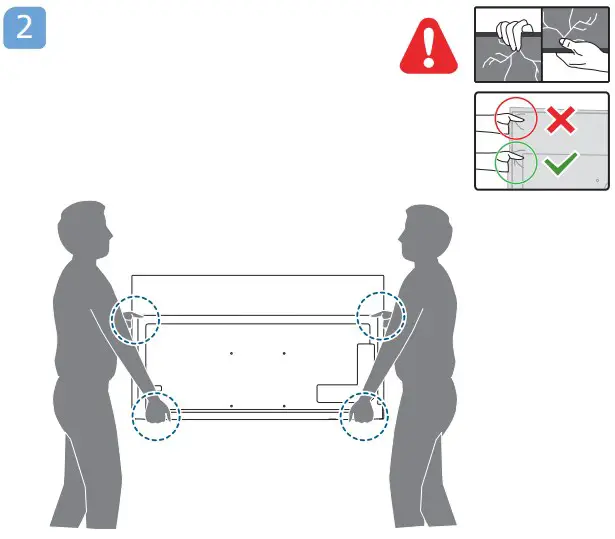 2