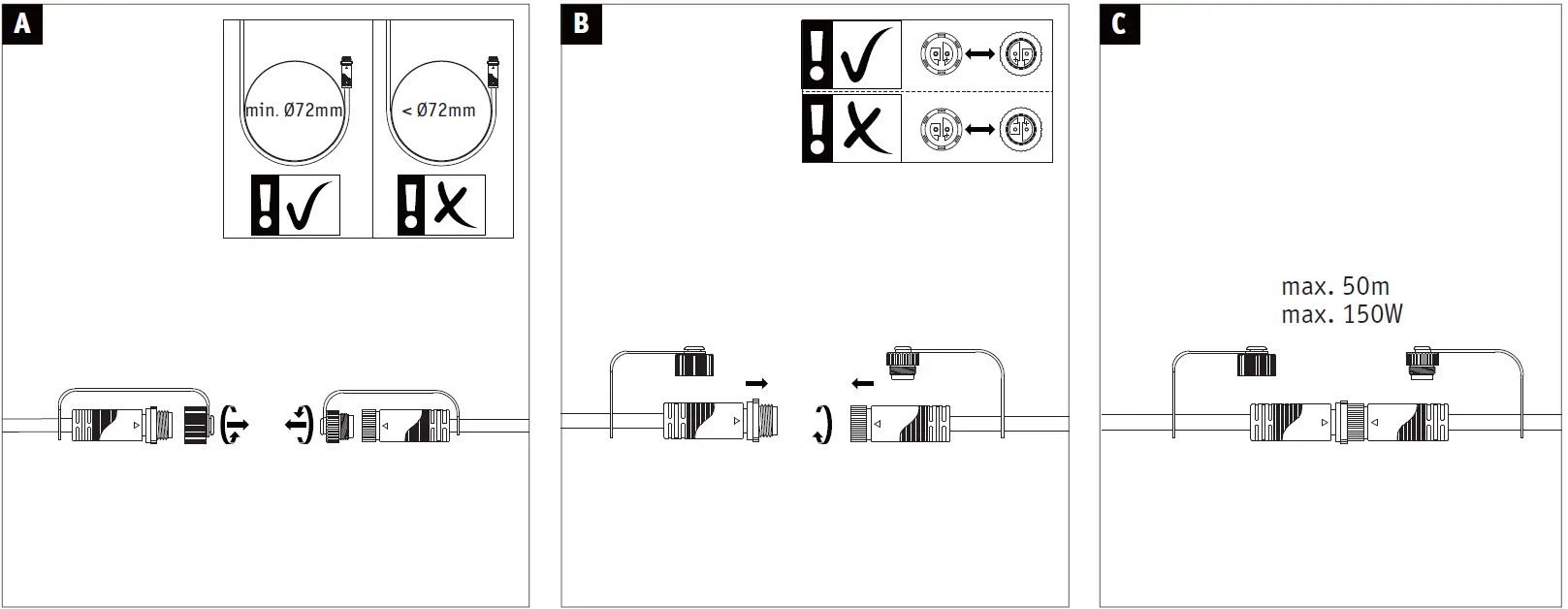 A

min. Ø72mm

< Ø72mm

B

C

max. 50m
max. 150W