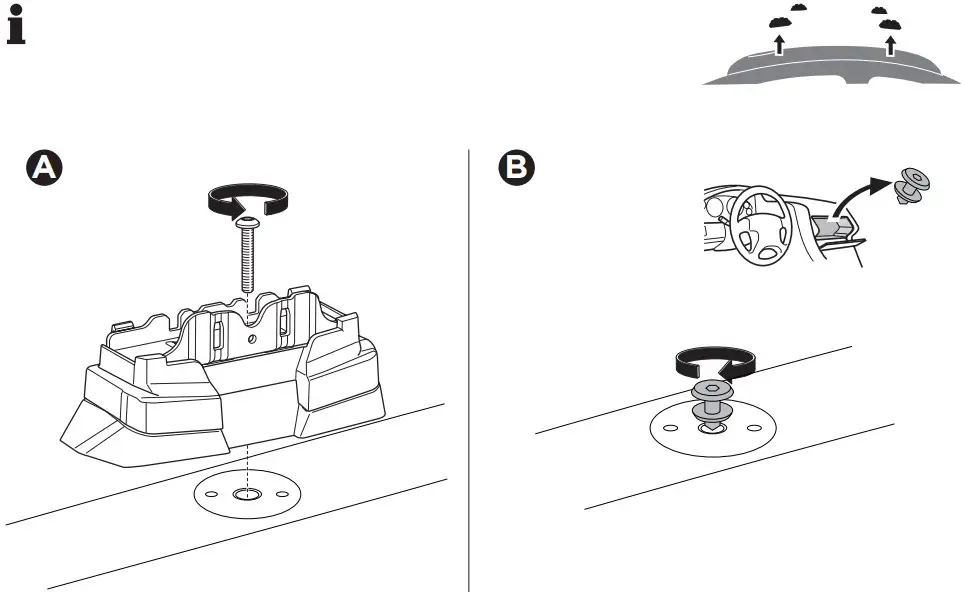 i

A

B