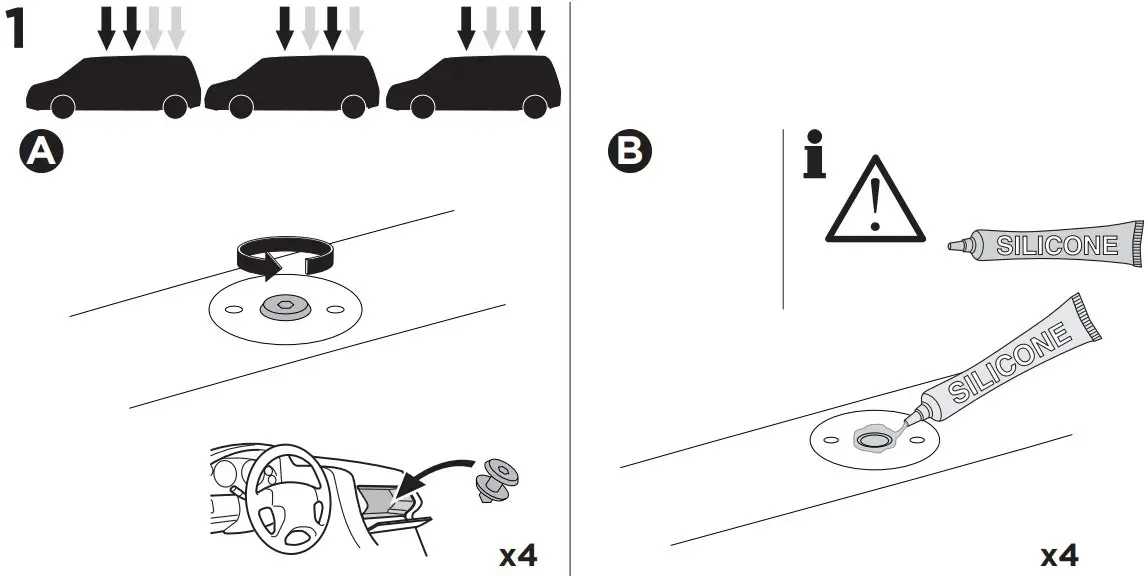 1

A

x4

B

i

SILICONE

SILICONE

x4