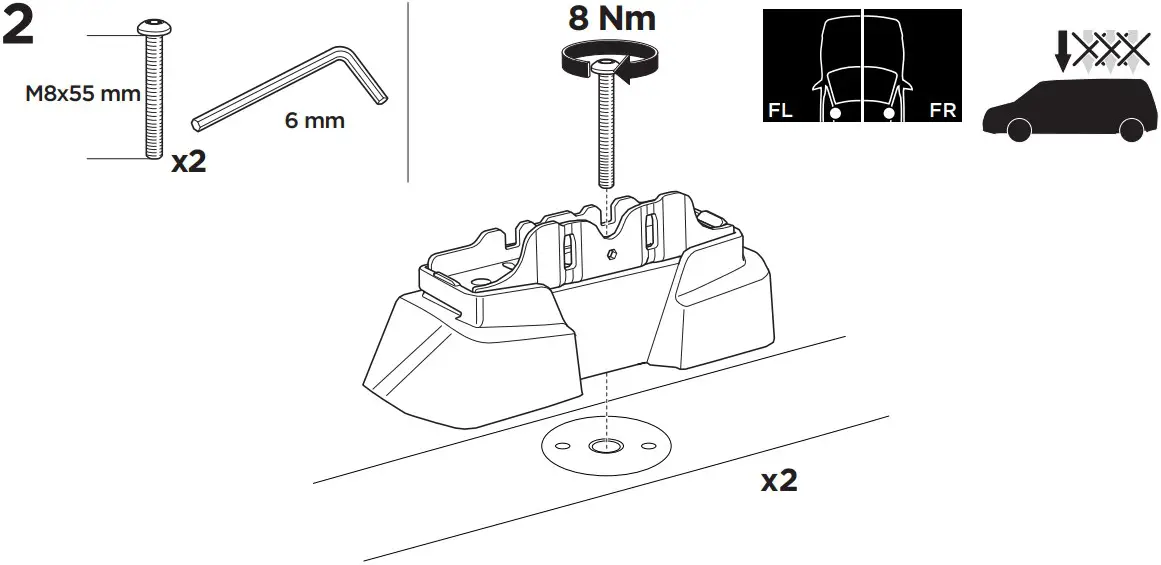 2

M8x55 mm

x2

6 mm

8 Nm

FL

FR

x2