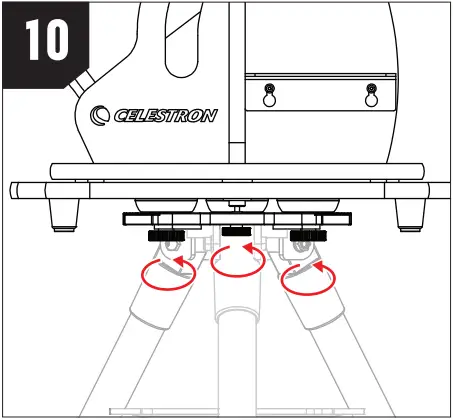 10

CELESTRON