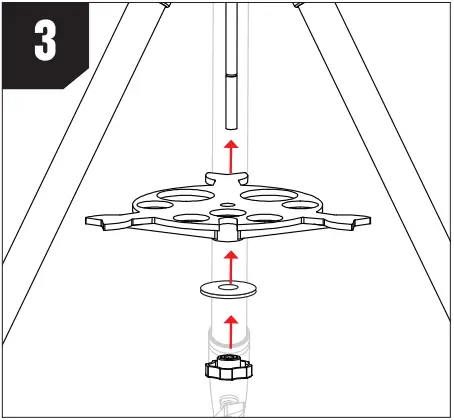 3