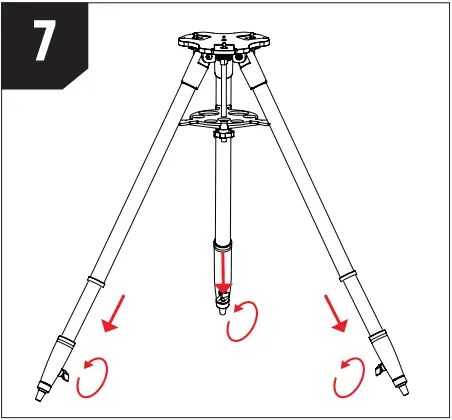 7