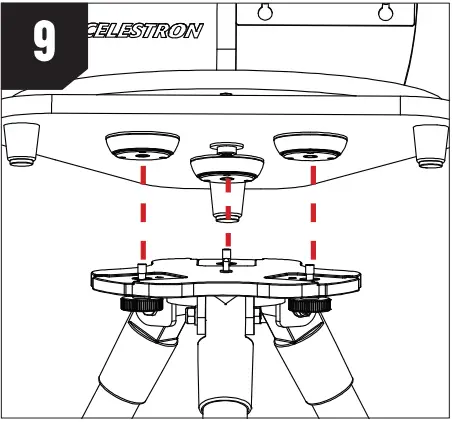 9

CELESTRON